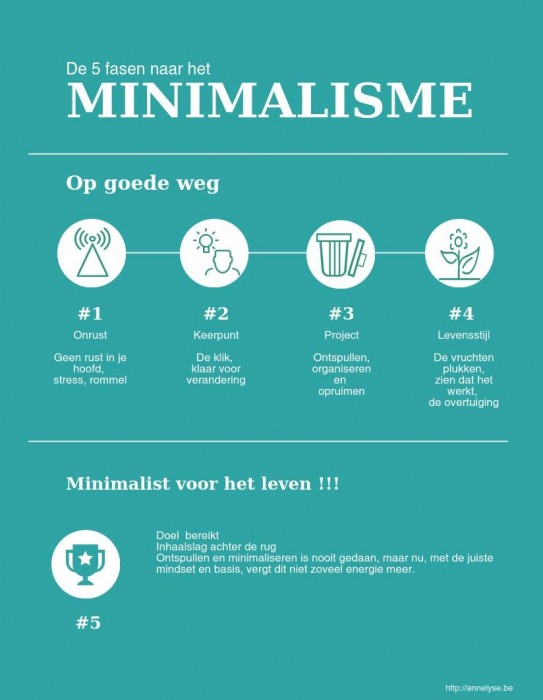 De 5 fasen naar het
MINIMALISME

Op goede weg

#1
Onrust
Geen rust in je hoofd, stress, rommel

#2
Keerpunt
De klik, klaar voor verandering

#3
Project
Ontspullen, organiseren en opruimen

#4
Levensstijl
De vruchten plukken, zien dat het werkt, de overtuiging

Minimalist voor het leven !!!

Doel bereikt
Inhaalslag achter de rug
Ontspullen en minimaliseren is nooit gedaan, maar nu, met de juiste mindset en basis, vergt dit niet zoveel energie meer.

#5

http://annelyse.be